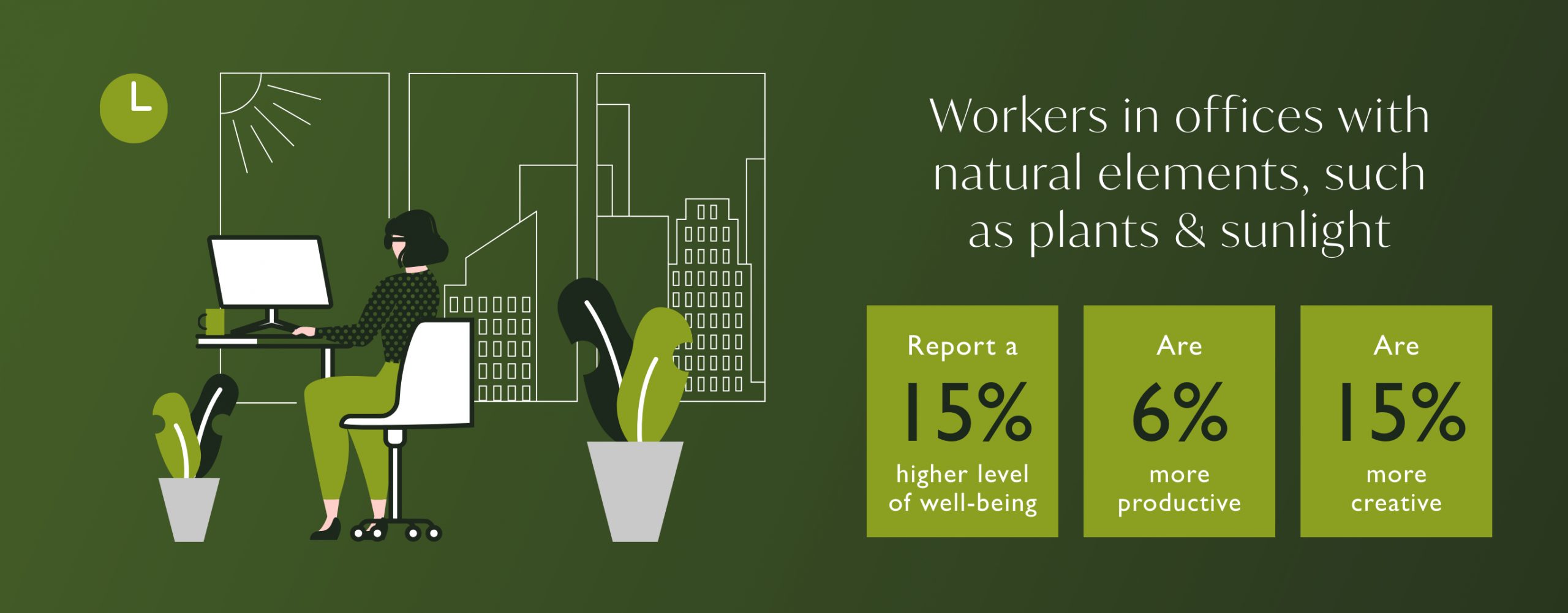 Workers in offices with natural elements, such as plants & sunlight

Report a
15%
higher level of well-being

Are
6%
more productive

Are
15%
more creative